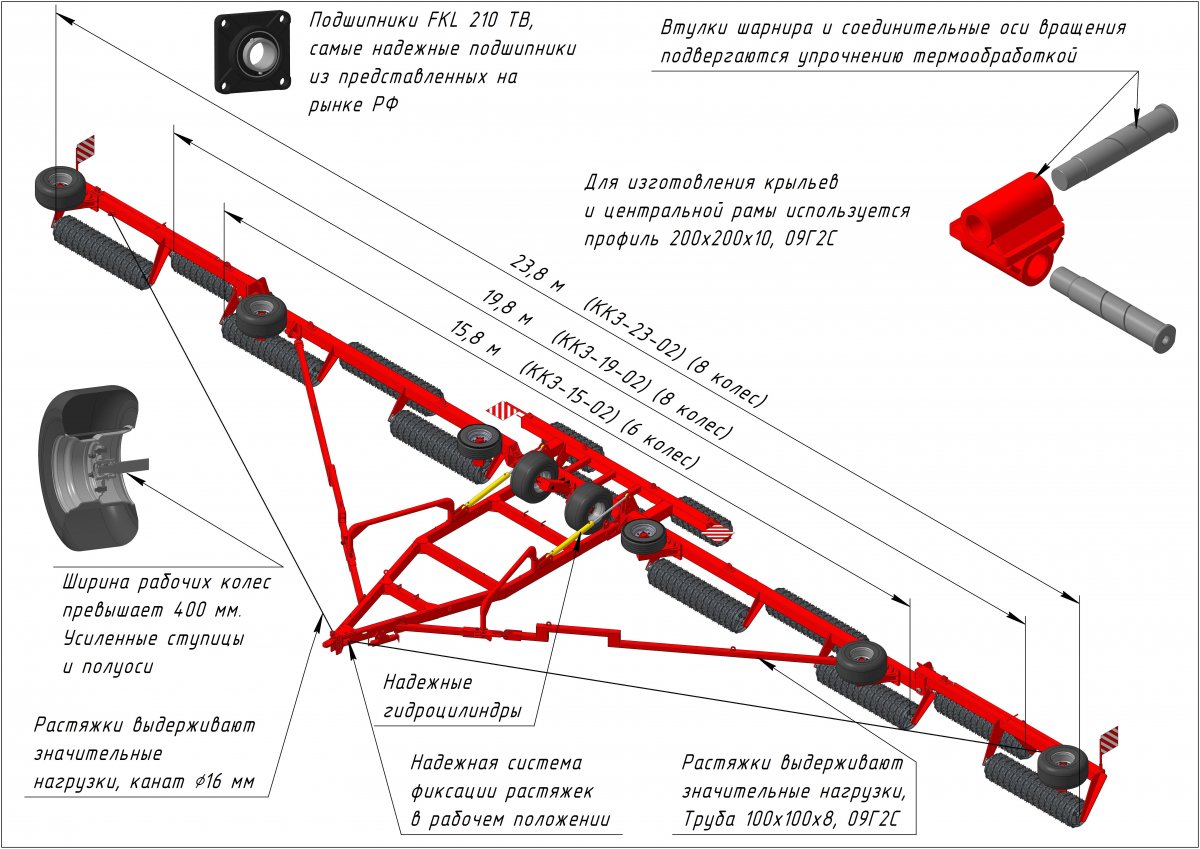 Подшипники FKL 210 TB, самые надежные подшипники из представленных на рынке РФ

Втулки шарнира и соединительные оси вращения подвергаются упрочнению термообработкой

Для изготовления крыльев и центральной рамы используется профиль 200х200х10, 09Г2С

23,8 м (ККЗ-23-02) (8 колес)

19,8 м (ККЗ-19-02) (8 колес)

15,8 м (ККЗ-15-02) (6 колес)

Ширина рабочих колес превышает 400 мм. Усиленные ступицы и полуоси

Надежные гидроцилиндры

Растяжки выдерживают значительные нагрузки, канат ⌀16 мм

Надежная система фиксации растяжек в рабочем положении

Растяжки выдерживают значительные нагрузки, Труба 100х100х8, 09Г2С